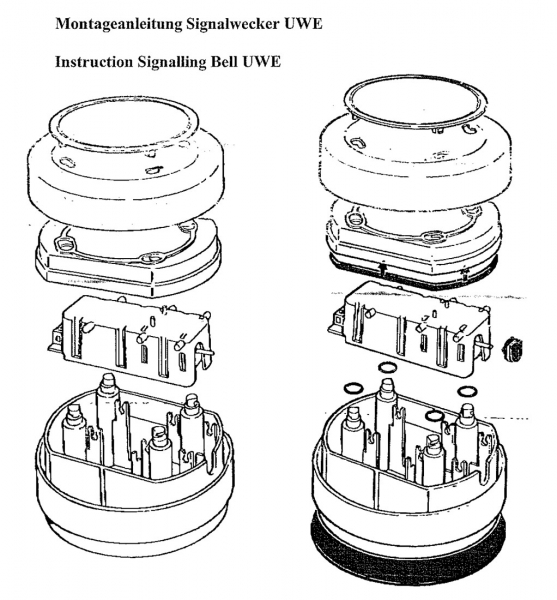 Montageanleitung Signalwecker UWE

Instruction Signalling Bell UWE